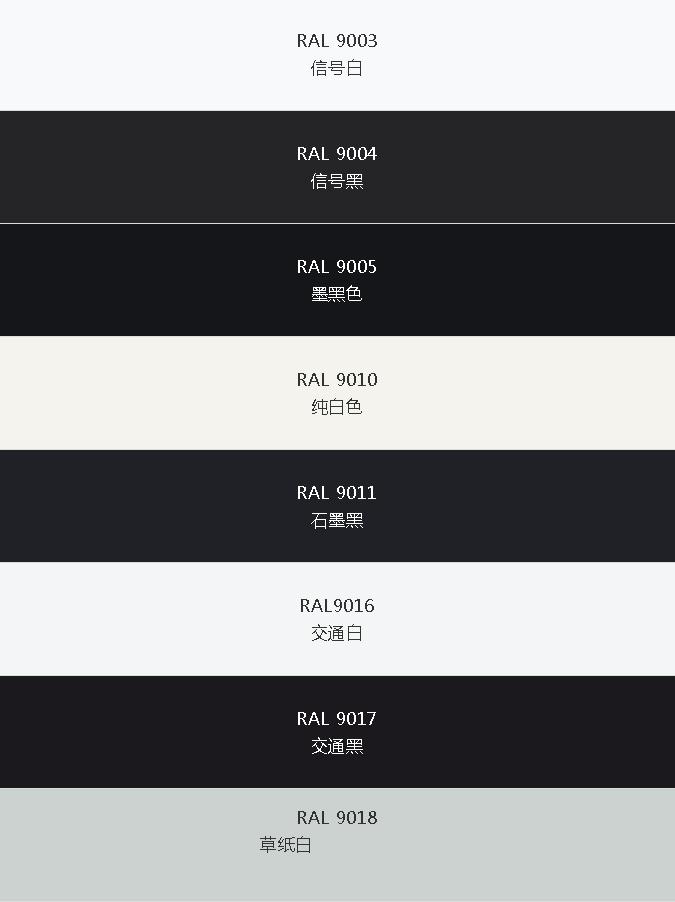 RAL 9003
信号白

RAL 9004
信号黑

RAL 9005
墨黑色

RAL 9010
纯白色

RAL 9011
石墨黑

RAL9016
交通白

RAL 9017
交通黑

RAL 9018
草纸白